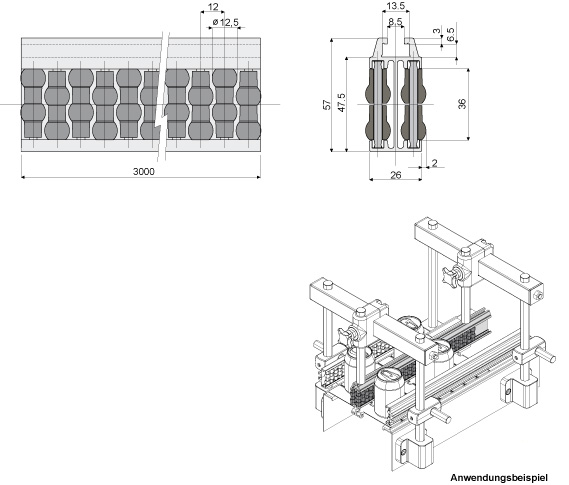 12
ø 12,5
3000
13.5
8.5
3
6.5
57
47.5
36
2
26
Anwendungsbeispiel